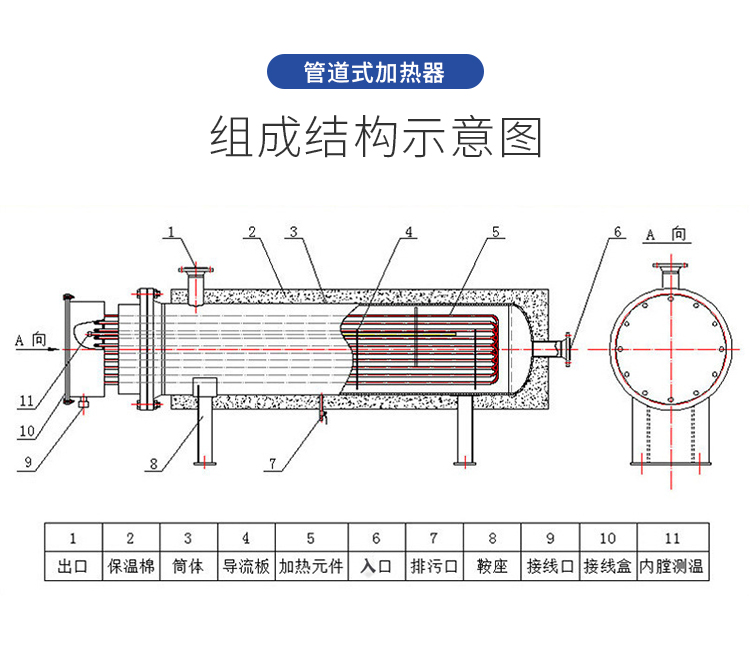 管道式加热器

组成结构示意图

1 2 3 4 5 6 A 向

A 向

11

10

9

8

7

| 1 | 2 | 3 | 4 | 5 | 6 | 7 | 8 | 9 | 10 | 11 |
|---|---|---|---|---|---|---|---|---|---|---|
| 出口 | 保温棉 | 筒体 | 导流板 | 加热元件 | 入口 | 排污口 | 鞍座 | 接线口 | 接线盒 | 内膛测温 |