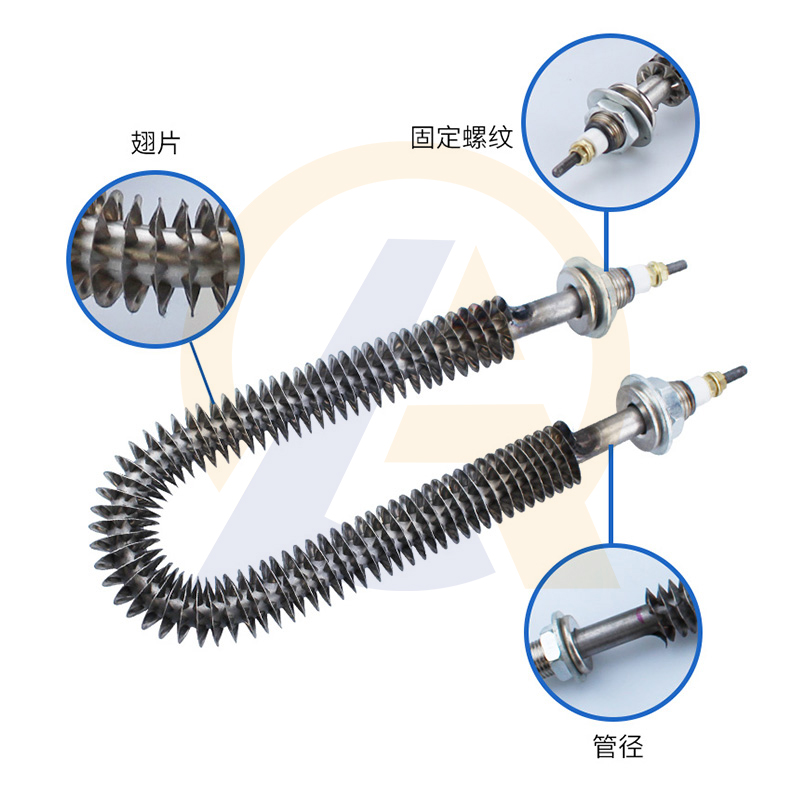 翅片

固定螺纹

管径